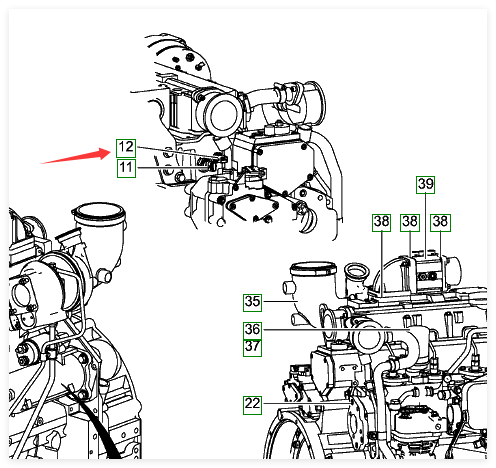 12
11
39
38
38
38
35
36
37
22