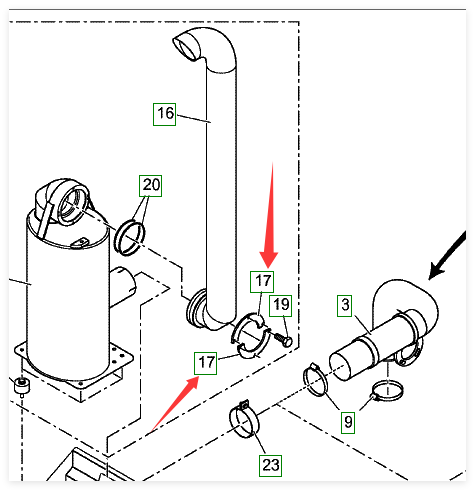 16
20
17
19
3
17
9
23