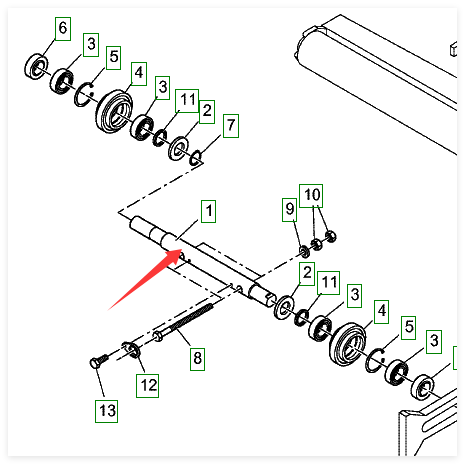 6
3
5
4
3
11
2
7
1
9
10
2
11
3
4
5
3
8
12
13