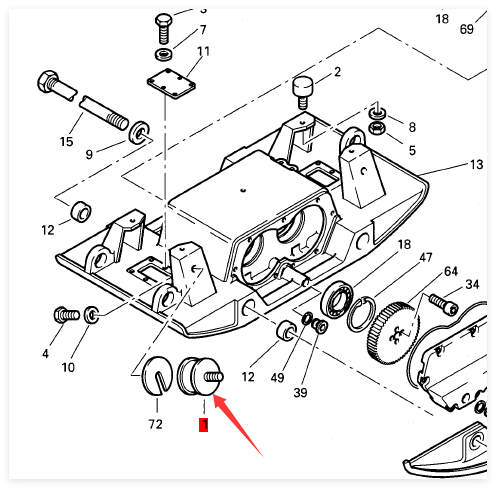 3
18
69
7
11
2
15
9
8
5
13
12
18
47
64
34
4
10
12
49
39
72
1