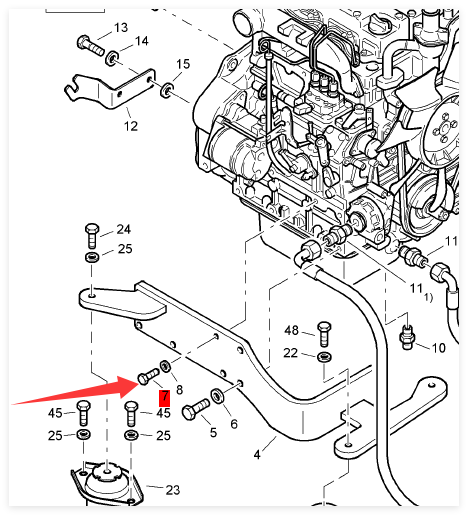 13
14
15
12
24
25
11
11
1)
10
48
22
7
8
45
45
25
25
5
6
4
23