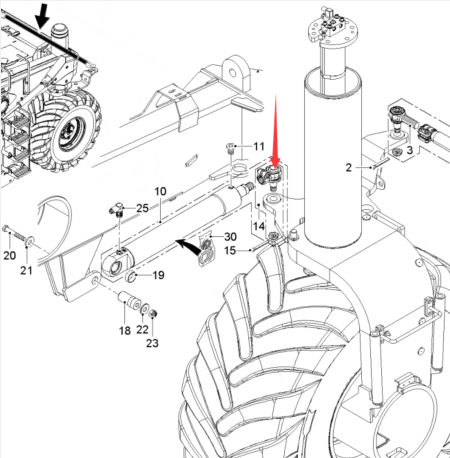 11
3
2
10
25
14
30
15
20
21
19
18
22
23