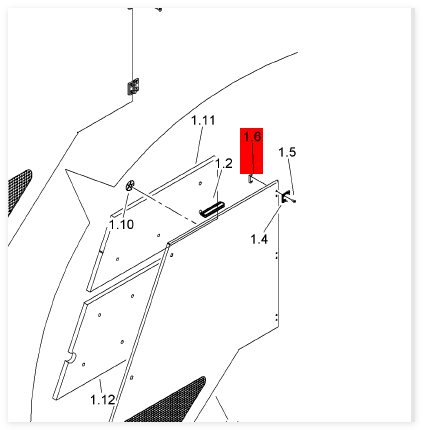 1.11
1.6
1.5
1.2
1.10
1.4
1.12