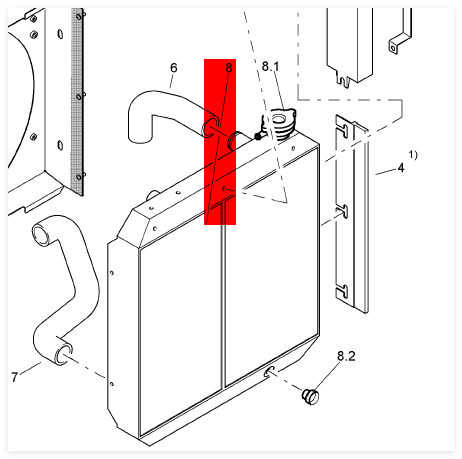 6
8
8.1
1)
4
7
8.2