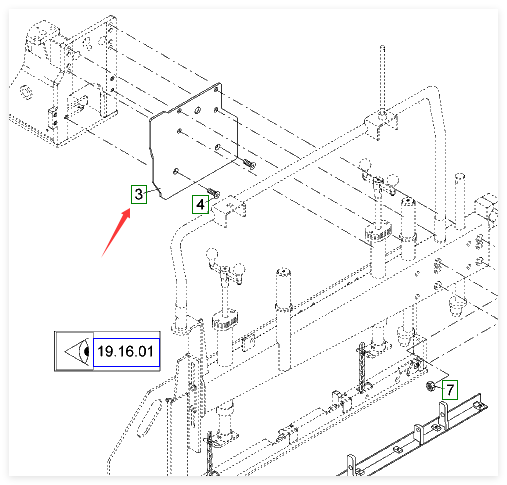 3
4
19.16.01
7