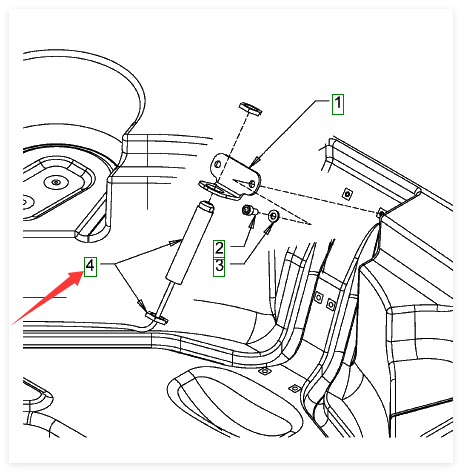 1
2
3
4