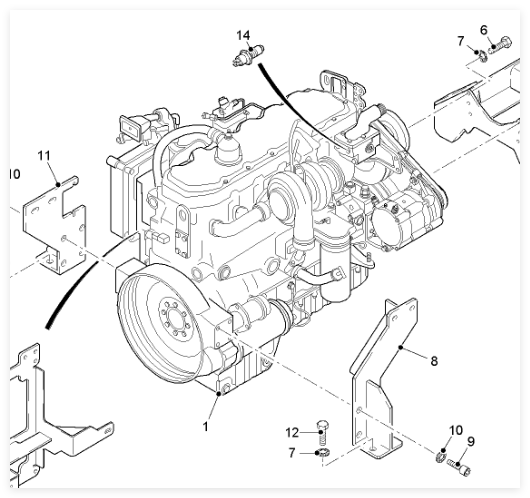 14
7
6
11
10
8
1
12
7
10
9