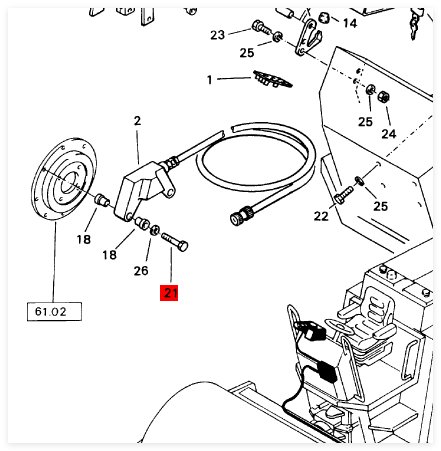 14
23
25
1
25
24
2
25
22
18
18
26
21
61.02