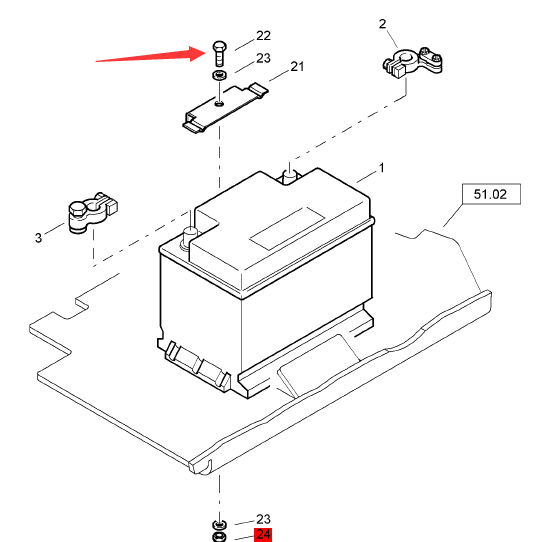 22
23
21
2
1
51.02
3
23
24