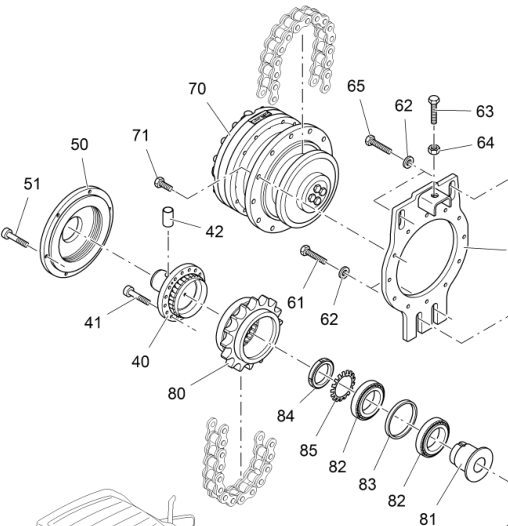 70
65
62
63
64
71
50
51
42
61
62
41
40
80
84
85
82
83
82
81