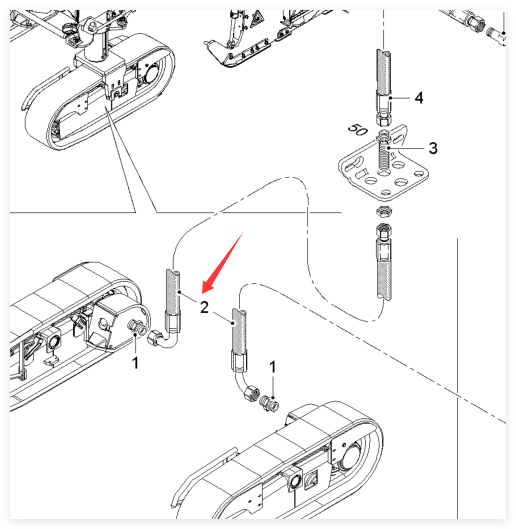 4
50
3
2
1
1