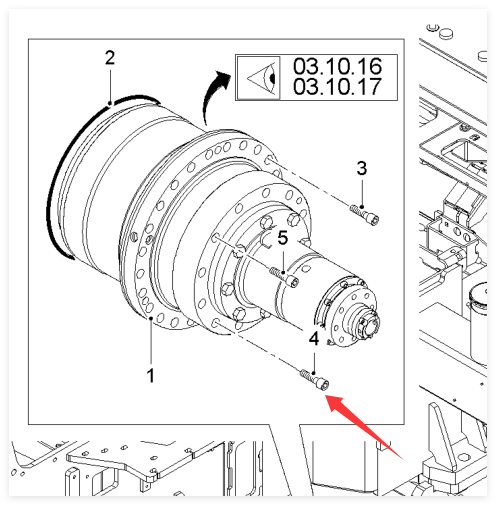 2

03.10.16
03.10.17

3

5

4

1