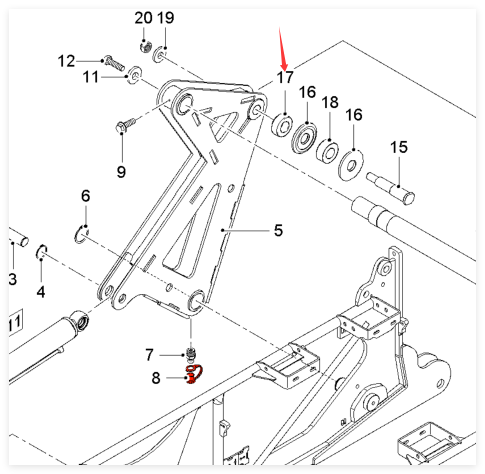 20 19
12
11
17
16
18
16
15
9
6
5
3
4
11
7
8