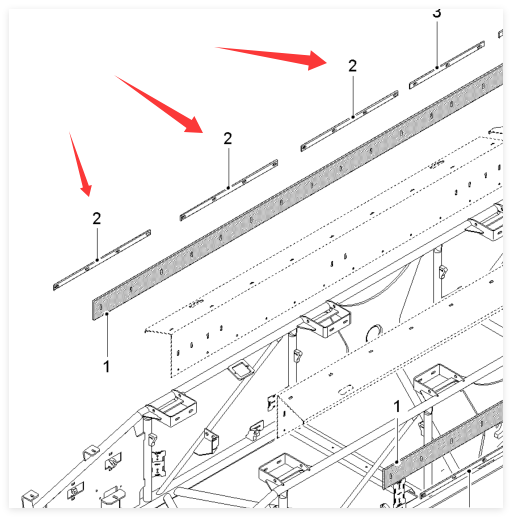 3
2
2
2
1
1