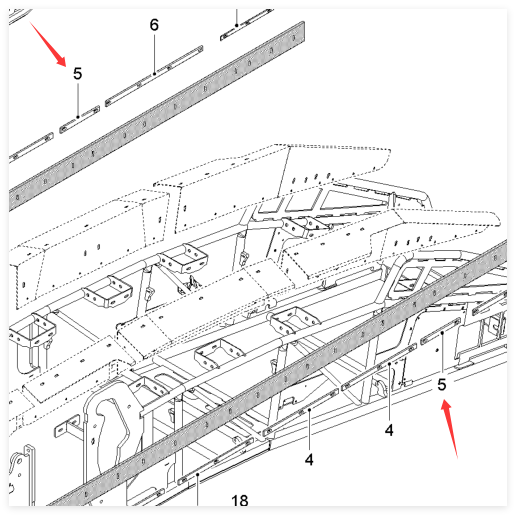 6
5
5
4
4
18