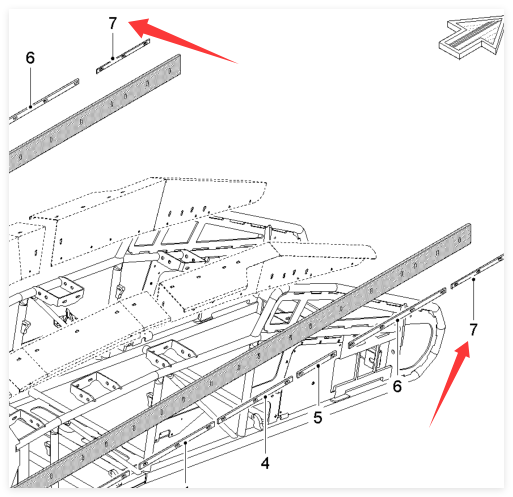 7
6
7
6
5
4