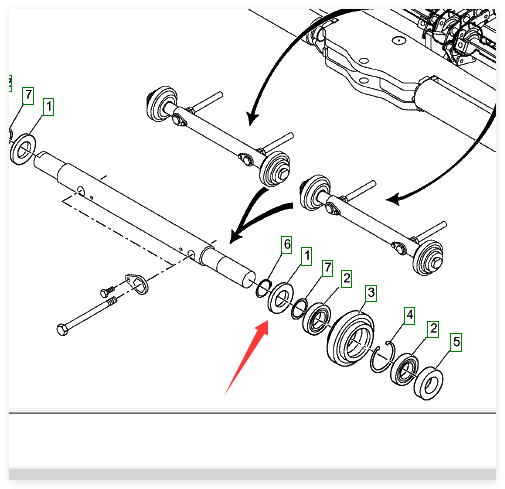 7
1
6
1
7
2
3
4
2
5