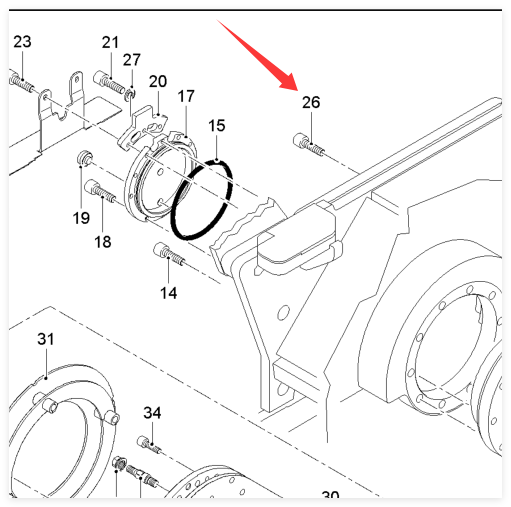 23
21
27
20
17
15
26
19
18
14
31
34
30