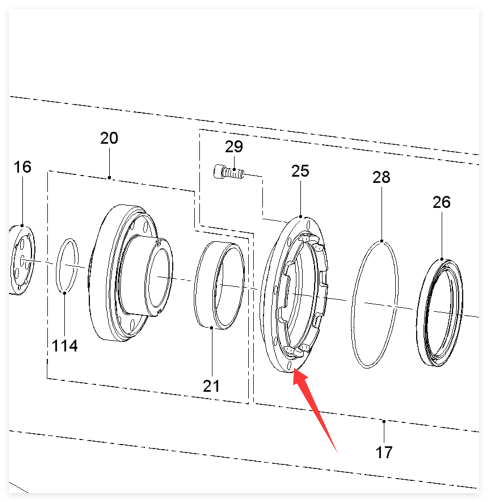 20
29
16
25
28
26
114
21
17