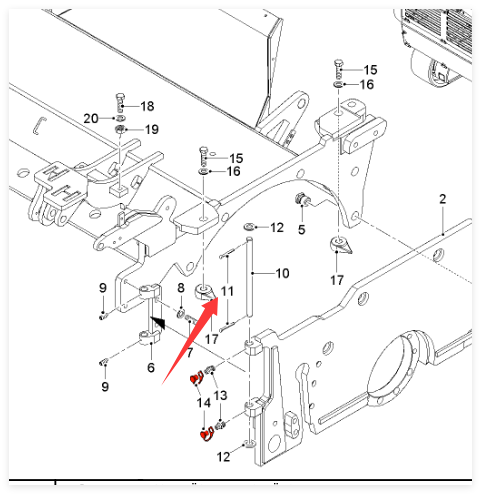 15
16
18
20
19
15
16
2
12
5
10
17
9
8
11
17
7
6
9
14
13
12