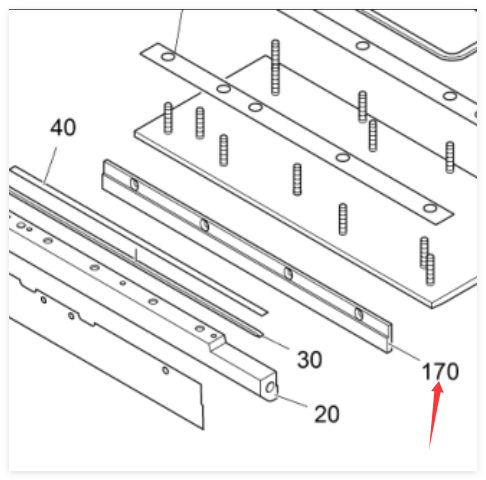 40
30
170
20