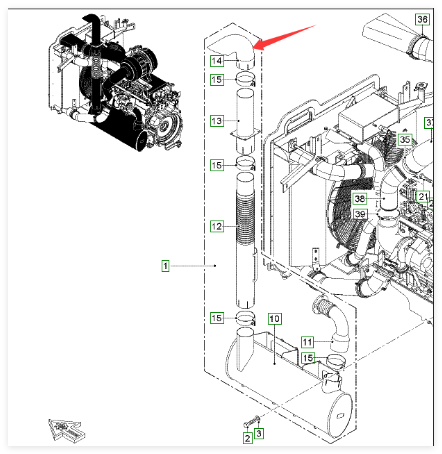 36
14
15
13
37
35
15
38
21
39
12
1
15
10
11
15
2
3