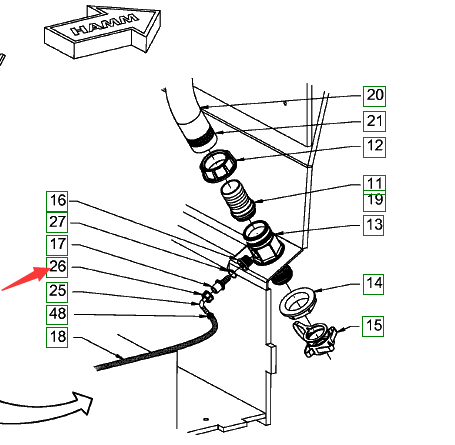 HAMM

20
21
12
11
19
13
14
15

16
27
17
26
25
48
18