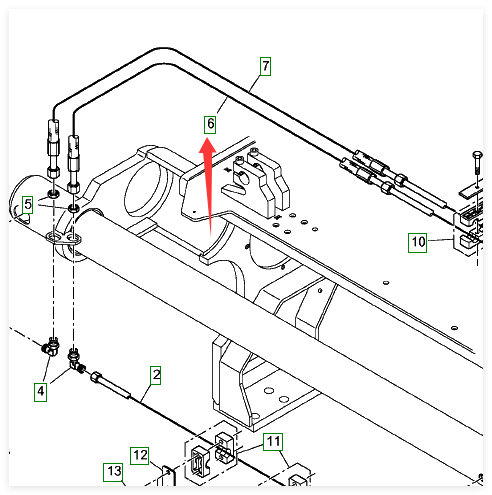 7
6
5
10
4
2
11
12
13