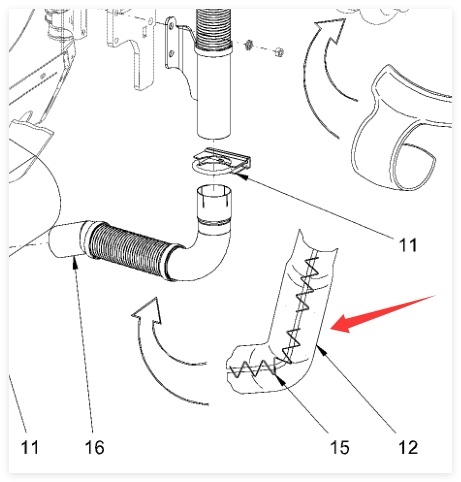 11

11

16

15

12