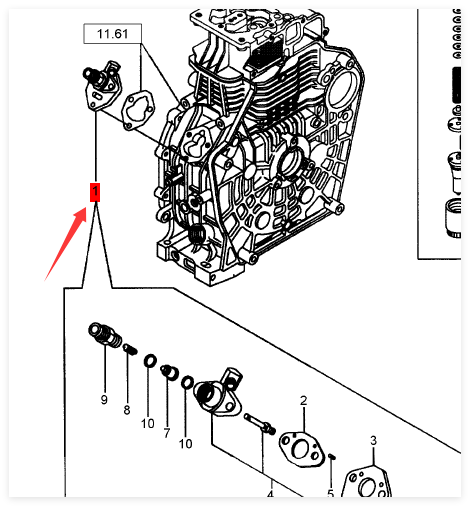 11.61

1

9

8

10

7

10

2

3

4

5