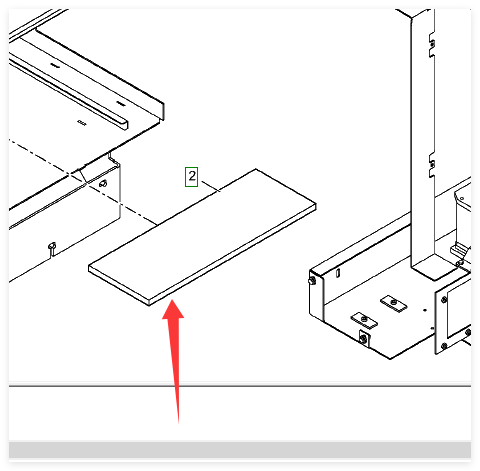 2