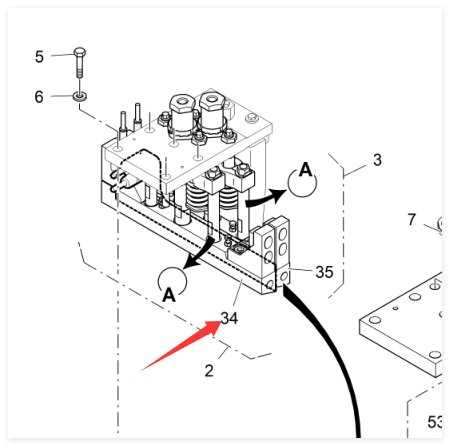 5
6
A
3
7
35
A
34
2
53