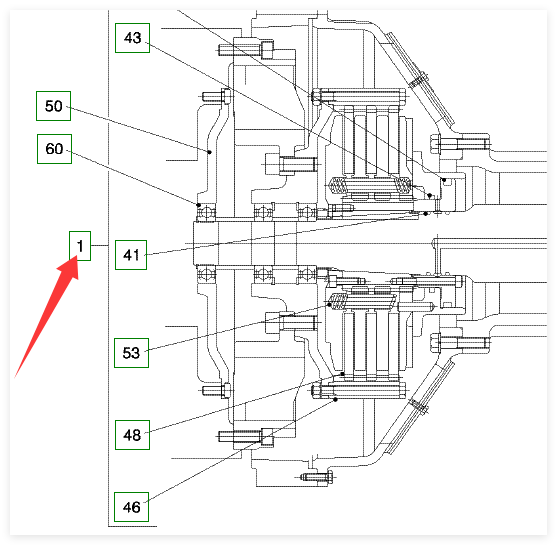 43
50
60
1
41
53
48
46