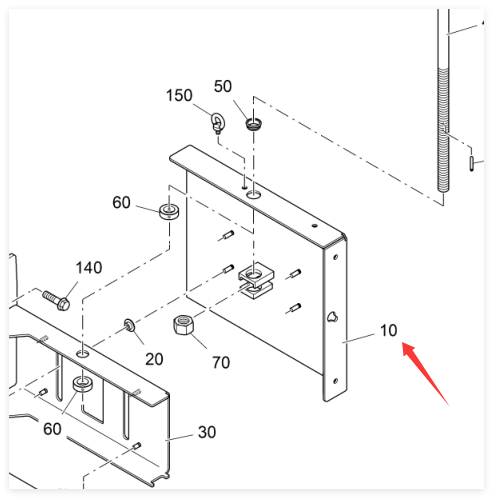 150
50
60
140
20
70
10
60
30