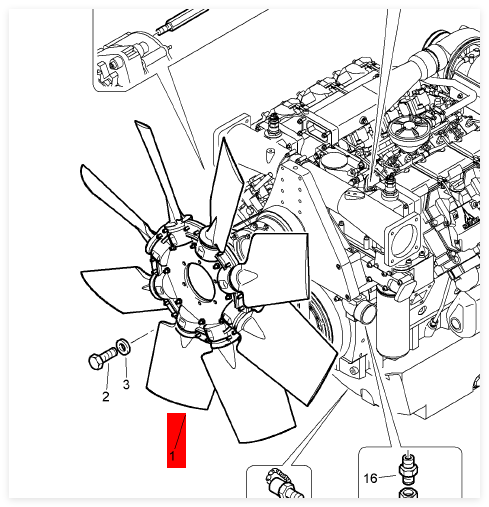 2
3
1
16